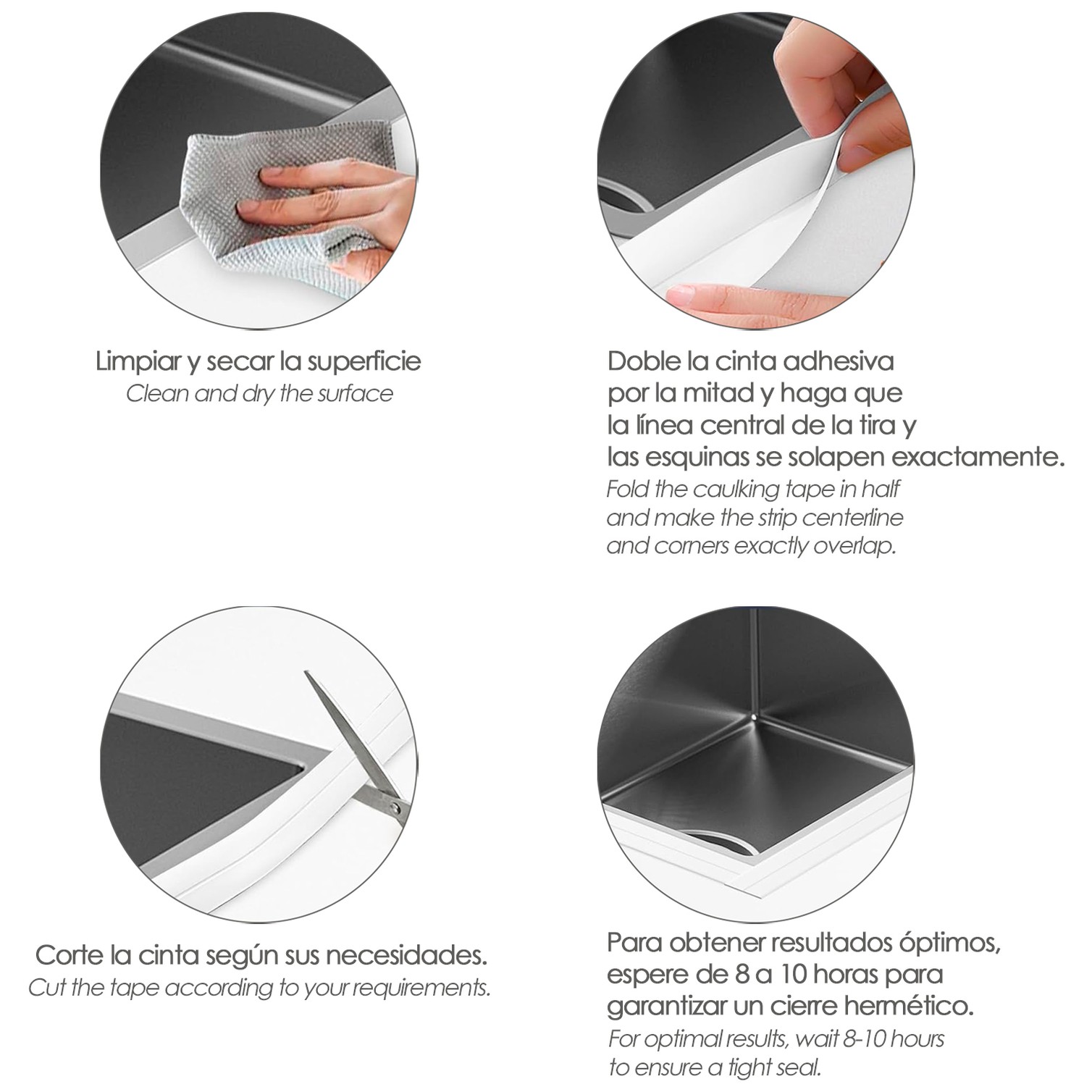 Limpiar y secar la superficie
Clean and dry the surface

Doble la cinta adhesiva por la mitad y haga que la línea central de la tira y las esquinas se solapen exactamente.
Fold the caulking tape in half and make the strip centerline and corners exactly overlap.

Corte la cinta según sus necesidades.
Cut the tape according to your requirements.

Para obtener resultados óptimos, espere de 8 a 10 horas para garantizar un cierre hermético.
For optimal results, wait 8-10 hours to ensure a tight seal.